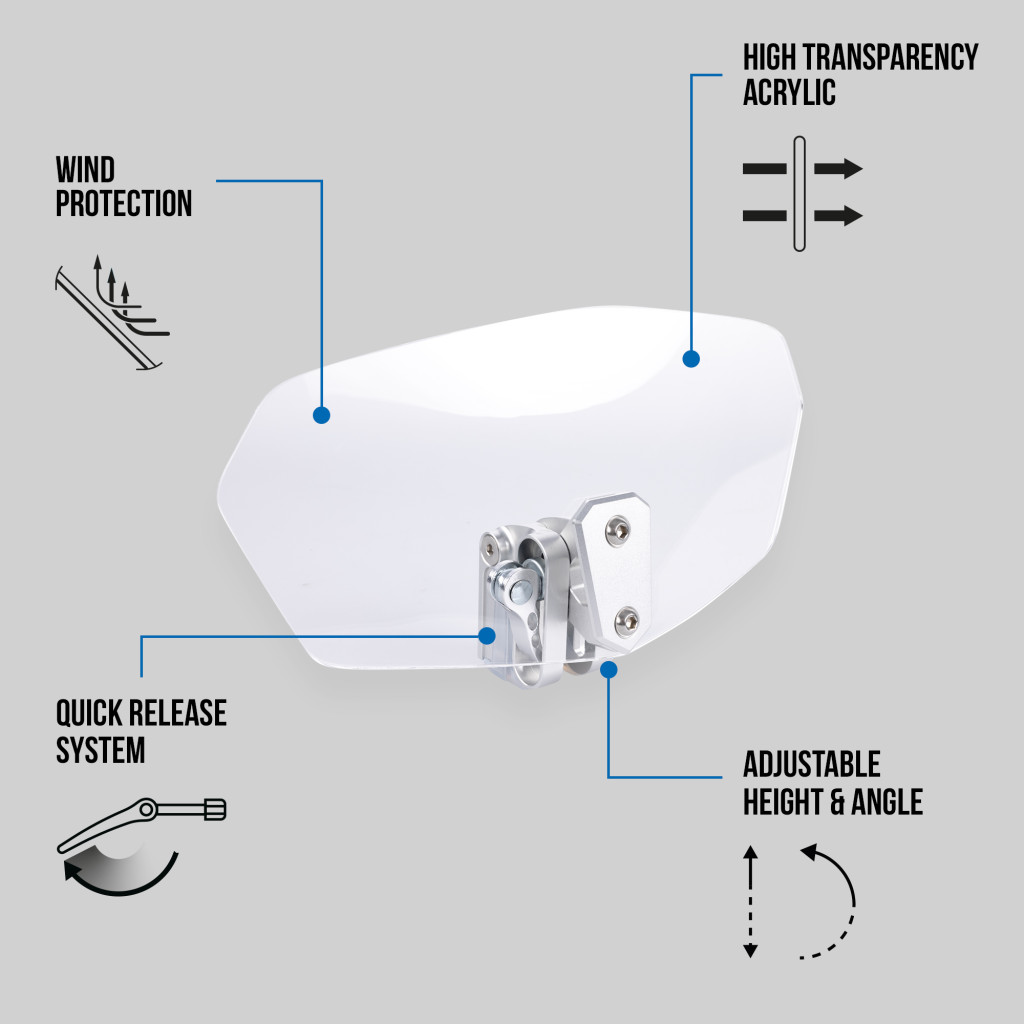 WIND PROTECTION

HIGH TRANSPARENCY ACRYLIC

QUICK RELEASE SYSTEM

ADJUSTABLE HEIGHT & ANGLE